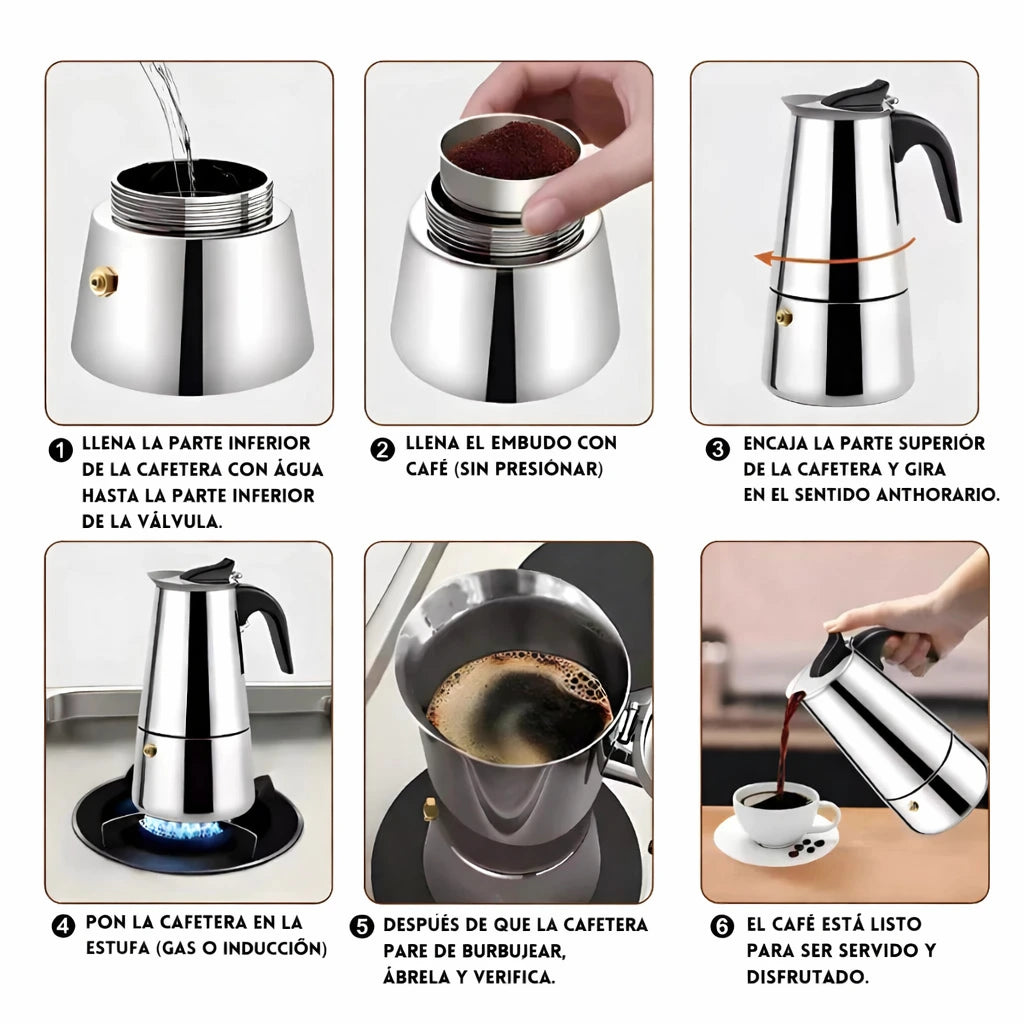 1 LLENA LA PARTE INFERIOR DE LA CAFETERA CON ÁGUA HASTA LA PARTE INFERIOR DE LA VÁLVULA.

2 LLENA EL EMBUDO CON CAFÉ (SIN PRESIÓNAR)

3 ENCAJA LA PARTE SUPERIÓR DE LA CAFETERA Y GIRA EN EL SENTIDO ANTHORARIO.

4 PON LA CAFETERA EN LA ESTUFA (GAS O INDUCCIÓN)

5 DESPUÉS DE QUE LA CAFETERA PARE DE BURBUJEAR, ÁBRELA Y VERIFICA.

6 EL CAFÉ ESTÁ LISTO PARA SER SERVIDO Y DISFRUTADO.