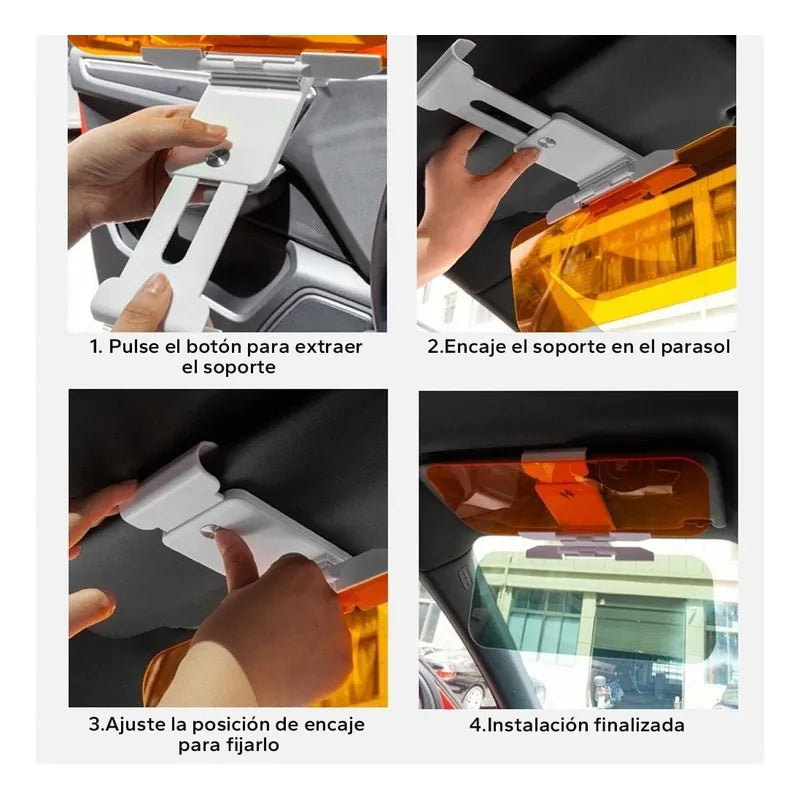 1. Pulse el botón para extraer el soporte

2.Encaje el soporte en el parasol

3.Ajuste la posición de encaje para fijarlo

4.Instalación finalizada