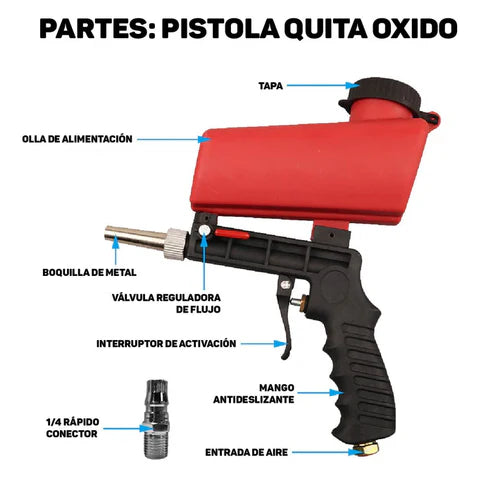 PARTES: PISTOLA QUITA OXIDO

TAPA

OLLA DE ALIMENTACIÓN

BOQUILLA DE METAL

VÁLVULA REGULADORA DE FLUJO

INTERRUPTOR DE ACTIVACIÓN

MANGO ANTIDESLIZANTE

1/4 RÁPIDO CONECTOR

ENTRADA DE AIRE