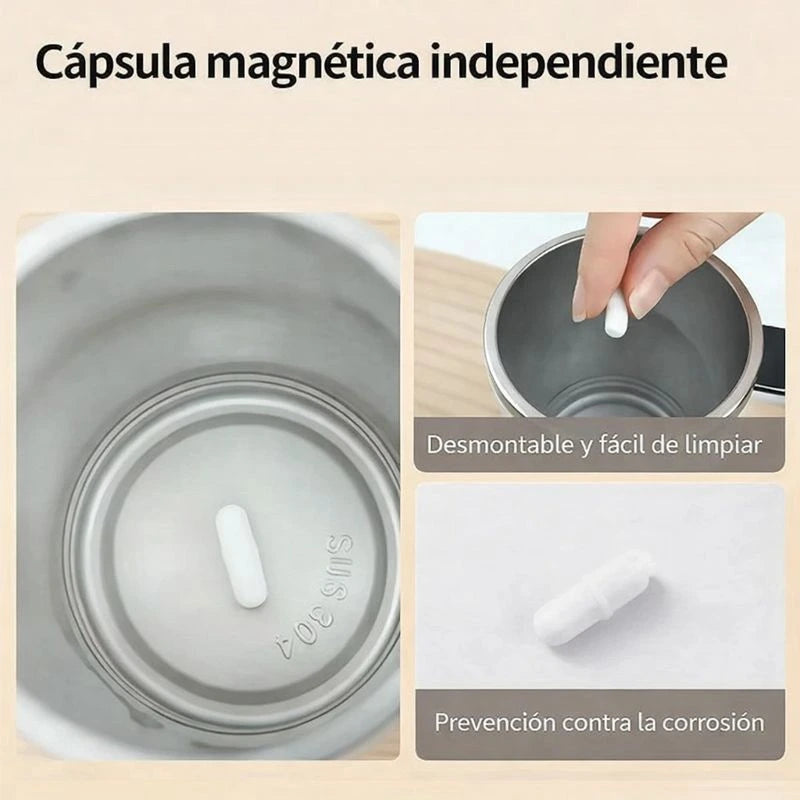 Cápsula magnética independiente

SUS 304

Desmontable y fácil de limpiar

Prevención contra la corrosión