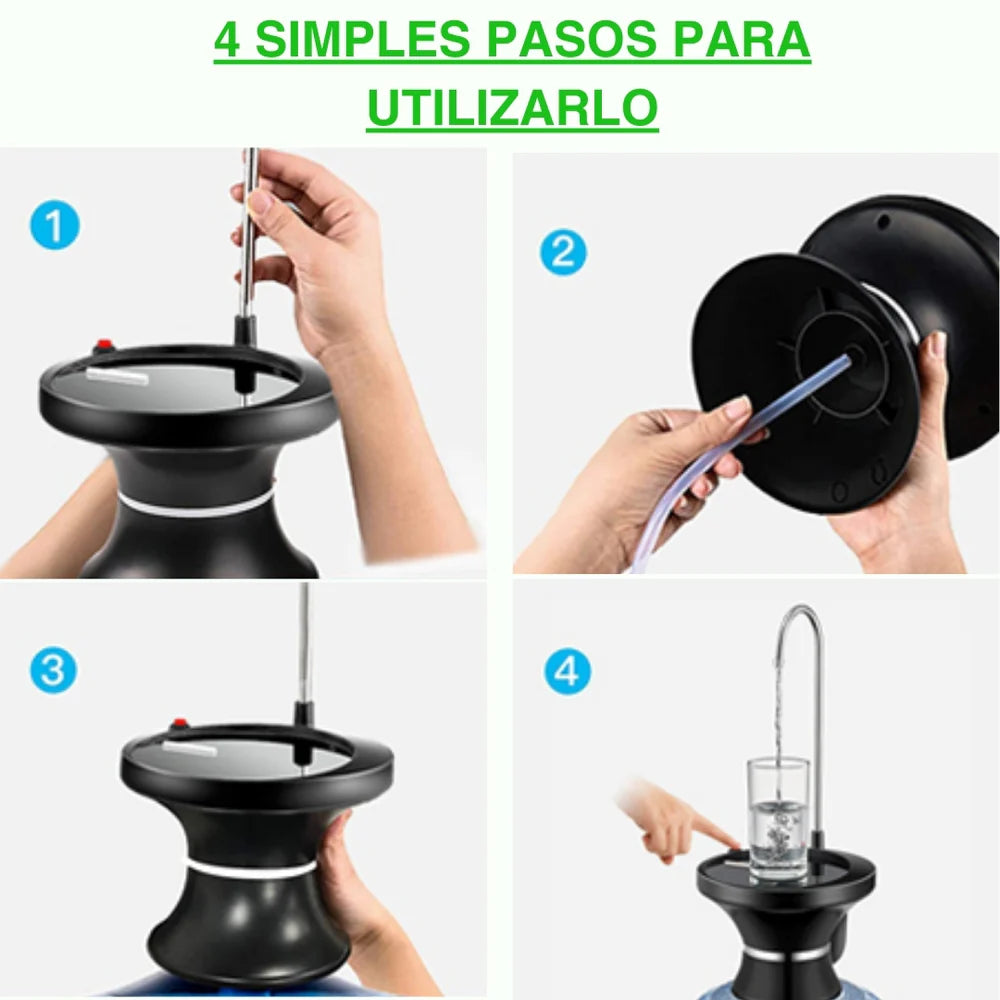 4 SIMPLES PASOS PARA UTILIZARLO

1

2

3

4