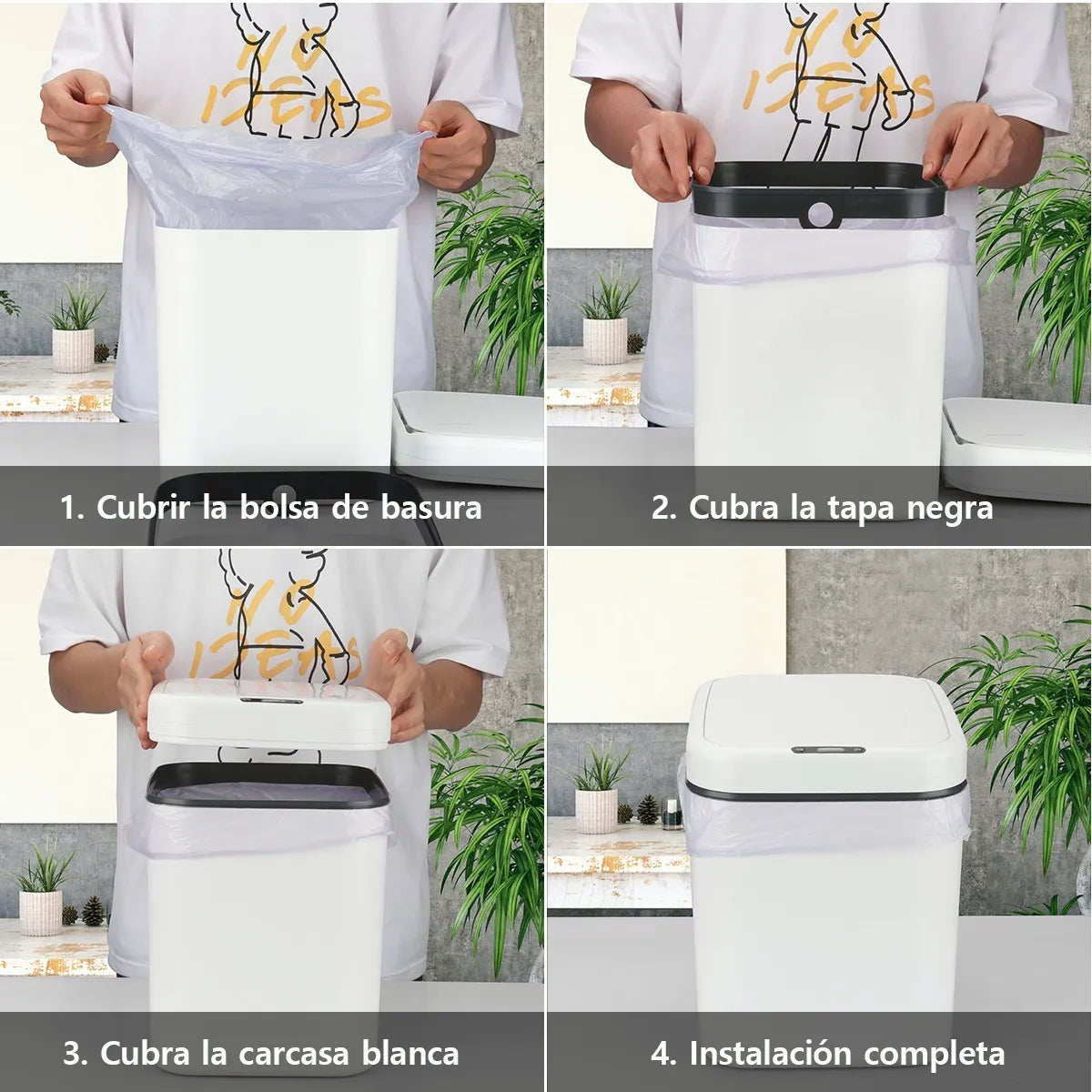 NO IDEAS

1. Cubrir la bolsa de basura

NO IDEAS

2. Cubra la tapa negra

NO IDEAS

3. Cubra la carcasa blanca

4. Instalación completa