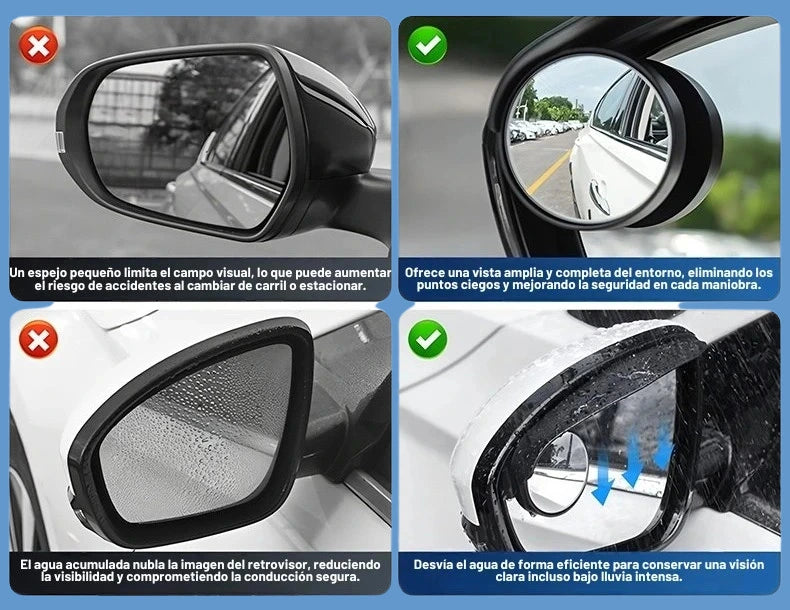 Un espejo pequeño limita el campo visual, lo que puede aumentar el riesgo de accidentes al cambiar de carril o estacionar.

Ofrece una vista amplia y completa del entorno, eliminando los puntos ciegos y mejorando la seguridad en cada maniobra.

El agua acumulada nubla la imagen del retrovisor, reduciendo la visibilidad y comprometiendo la conducción segura.

Desvía el agua de forma eficiente para conservar una visión clara incluso bajo lluvia intensa.