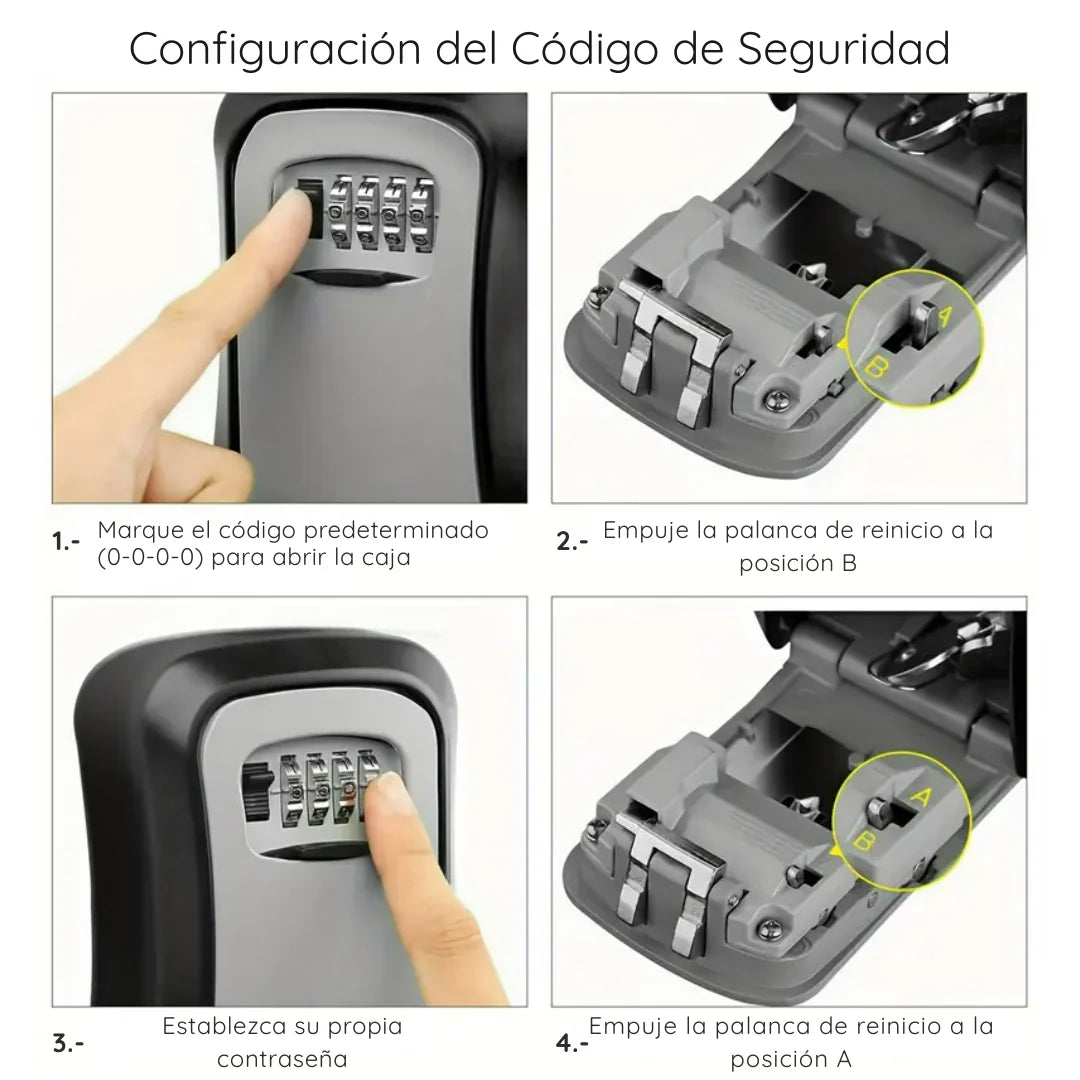 Configuración del Código de Seguridad

A

B

1.- Marque el código predeterminado (0-0-0-0) para abrir la caja

2.- Empuje la palanca de reinicio a la posición B

A

B

3.- Establezca su propia contraseña

4.- Empuje la palanca de reinicio a la posición A