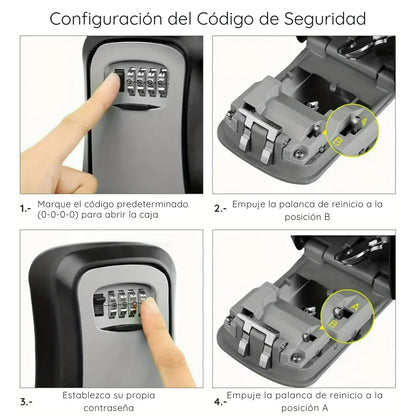 Configuración del Código de Seguridad

A
B

1.- Marque el código predeterminado (0-0-0-0) para abrir la caja

2.- Empuje la palanca de reinicio a la posición B

A
B

3.- Establezca su propia contraseña

4.- Empuje la palanca de reinicio a la posición A