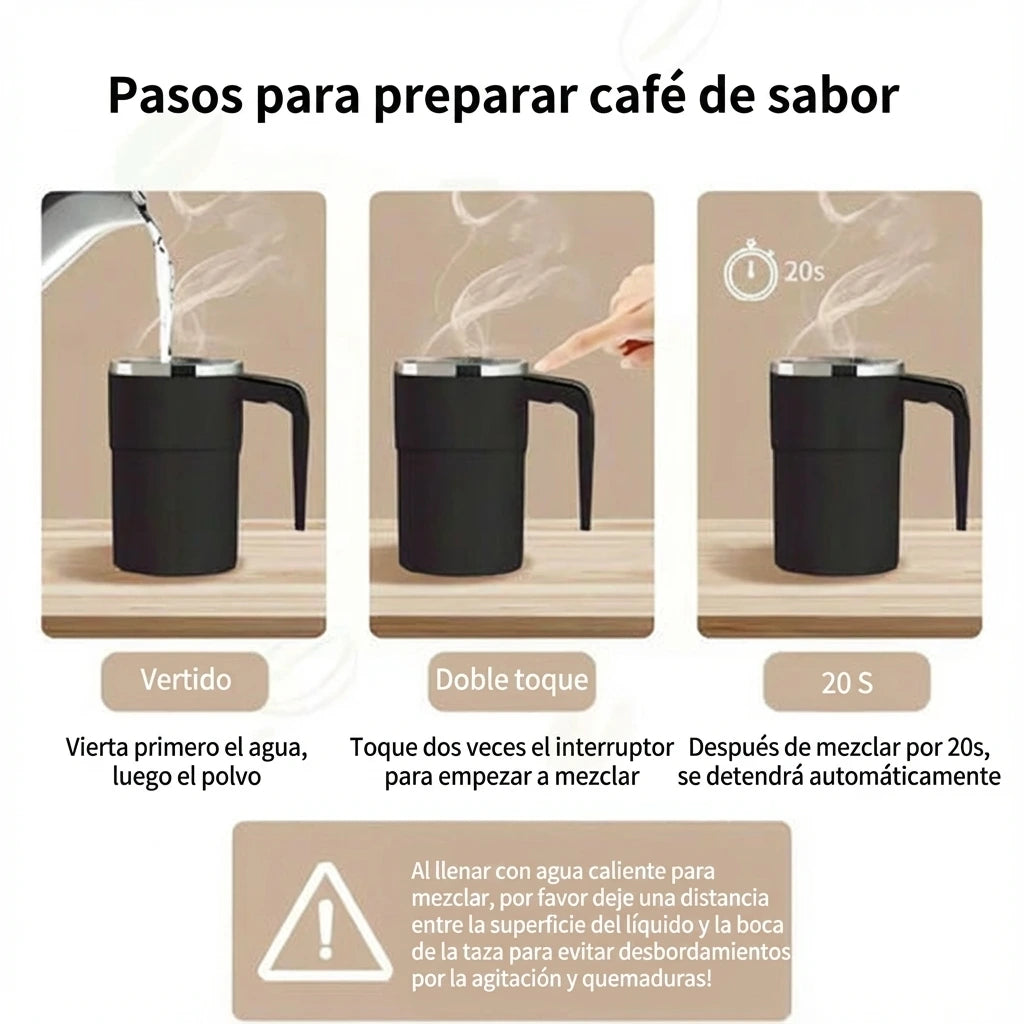 Pasos para preparar café de sabor

20s

Vertido

Vierta primero el agua, luego el polvo

Doble toque

Toque dos veces el interruptor para empezar a mezclar

20 S

Después de mezclar por 20s, se detendrá automáticamente

Al llenar con agua caliente para mezclar, por favor deje una distancia entre la superficie del líquido y la boca de la taza para evitar desbordamientos por la agitación y quemaduras!