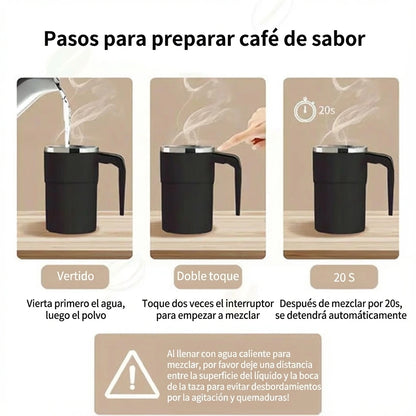 Pasos para preparar café de sabor

20s

Vertido

Vierta primero el agua, luego el polvo

Doble toque

Toque dos veces el interruptor para empezar a mezclar

20 S

Después de mezclar por 20s, se detendrá automáticamente

Al llenar con agua caliente para mezclar, por favor deje una distancia entre la superficie del líquido y la boca de la taza para evitar desbordamientos por la agitación y quemaduras!