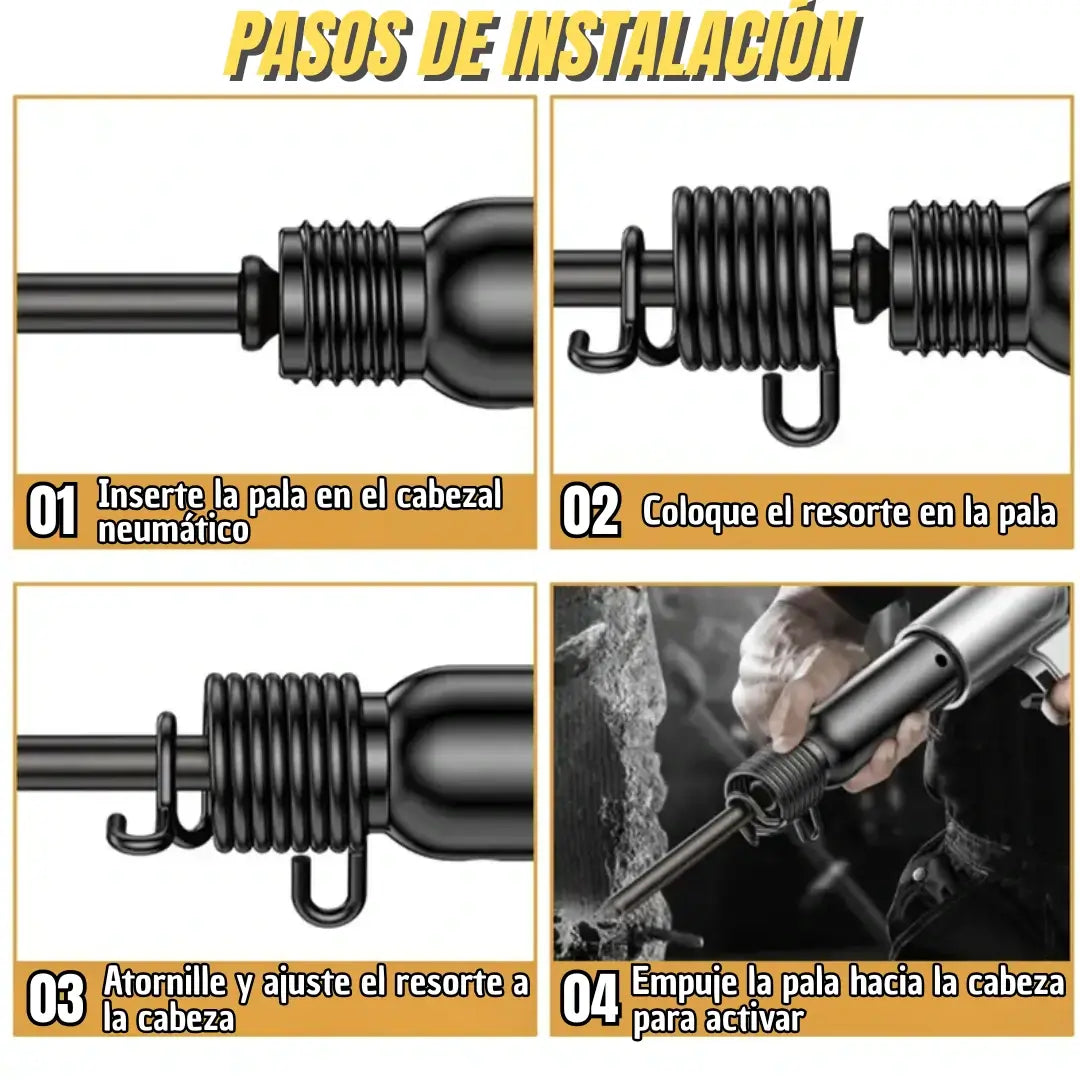 PASOS DE INSTALACIÓN

01 Inserte la pala en el cabezal neumático

02 Coloque el resorte en la pala

03 Atornille y ajuste el resorte a la cabeza

04 Empuje la pala hacia la cabeza para activar