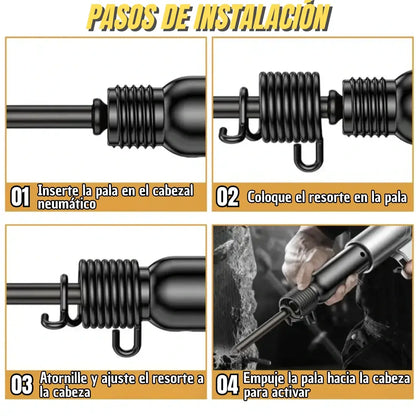 PASOS DE INSTALACIÓN

01 Inserte la pala en el cabezal neumático

02 Coloque el resorte en la pala

03 Atornille y ajuste el resorte a la cabeza

04 Empuje la pala hacia la cabeza para activar