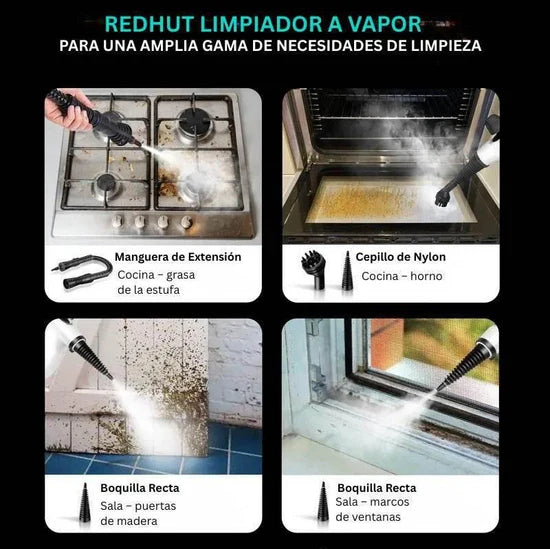 REDHUT LIMPIADOR A VAPOR
PARA UNA AMPLIA GAMA DE NECESIDADES DE LIMPIEZA

Manguera de Extensión
Cocina – grasa de la estufa

Cepillo de Nylon
Cocina – horno

Boquilla Recta
Sala – puertas de madera

Boquilla Recta
Sala – marcos de ventanas