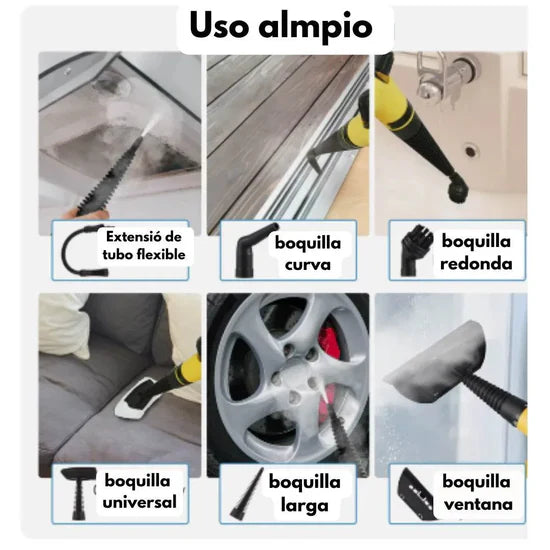 Uso almpio

Extensió de tubo flexible

boquilla curva

boquilla redonda

boquilla universal

boquilla larga

boquilla ventana