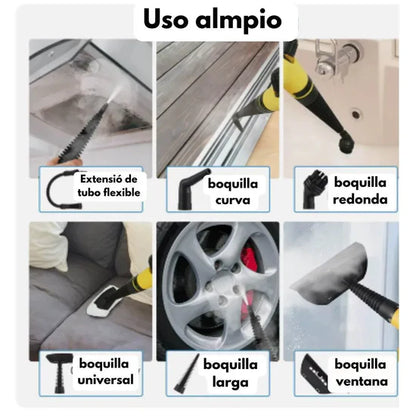 Uso almpio

Extensió de tubo flexible

boquilla curva

boquilla redonda

boquilla universal

boquilla larga

boquilla ventana