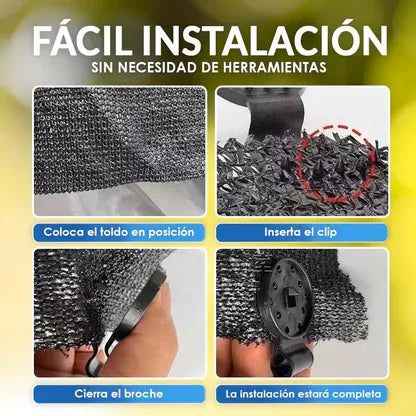 FÁCIL INSTALACIÓN
SIN NECESIDAD DE HERRAMIENTAS

Coloca el toldo en posición

Inserta el clip

Cierra el broche

La instalación estará completa