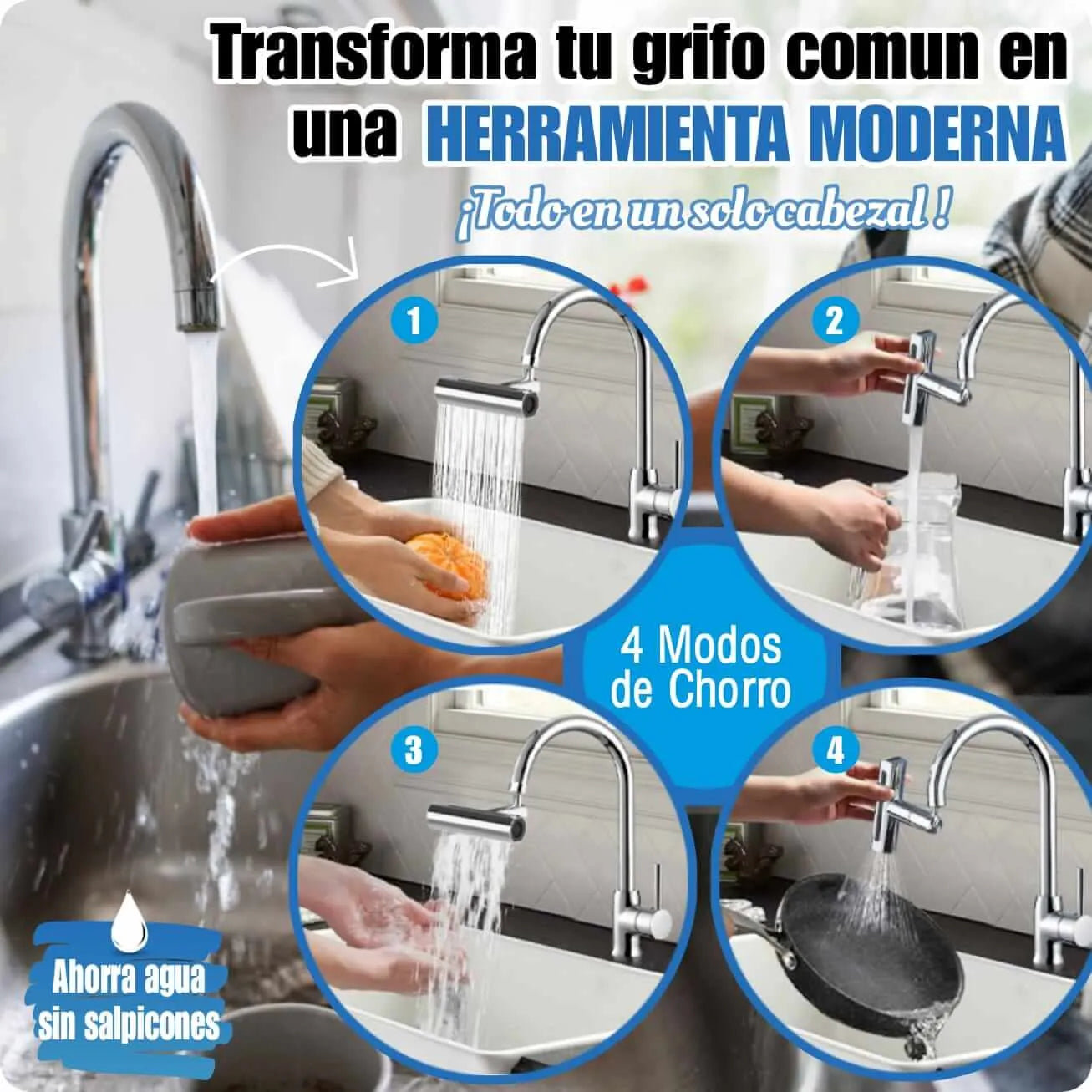 Transforma tu grifo comun en una HERRAMIENTA MODERNA

¡Todo en un solo cabezal !

1

2

4 Modos de Chorro

3

4

Ahorra agua sin salpicones