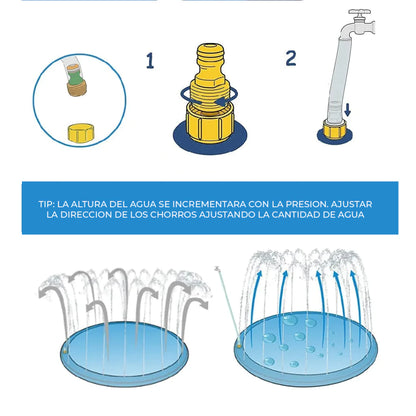 1

2

TIP: LA ALTURA DEL AGUA SE INCREMENTARA CON LA PRESION. AJUSTAR LA DIRECCION DE LOS CHORROS AJUSTANDO LA CANTIDAD DE AGUA