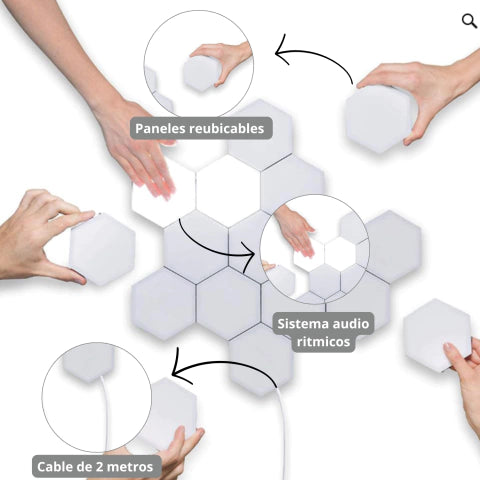 Paneles reubicables

Sistema audio ritmicos

Cable de 2 metros